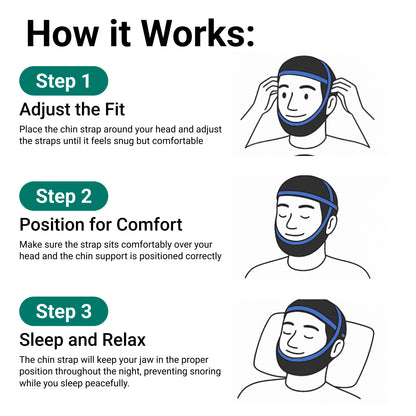 How it Works:

Step 1

Adjust the Fit

Place the chin strap around your head and adjust the straps until it feels snug but comfortable

Step 2

Position for Comfort

Make sure the strap sits comfortably over your head and the chin support is positioned correctly

Step 3

Sleep and Relax

The chin strap will keep your jaw in the proper position throughout the night, preventing snoring while you sleep peacefully.